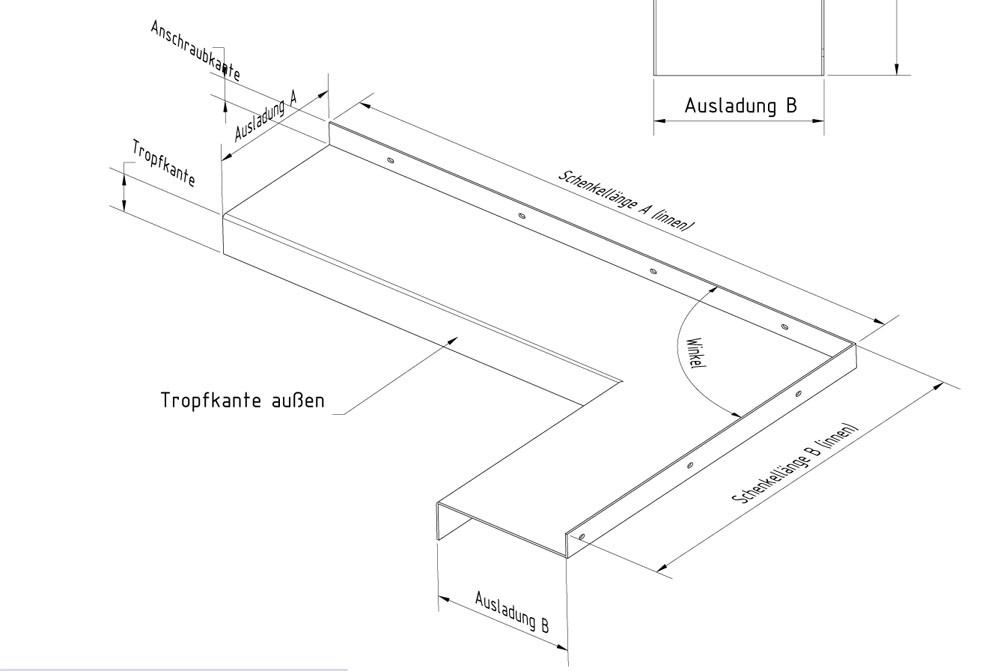 Ausladung B

Anschraubkante

Ausladung A

Tropfkante

Schenkellänge A (innen)

Winkel

Tropfkante außen

Schenkellänge B (innen)

Ausladung B